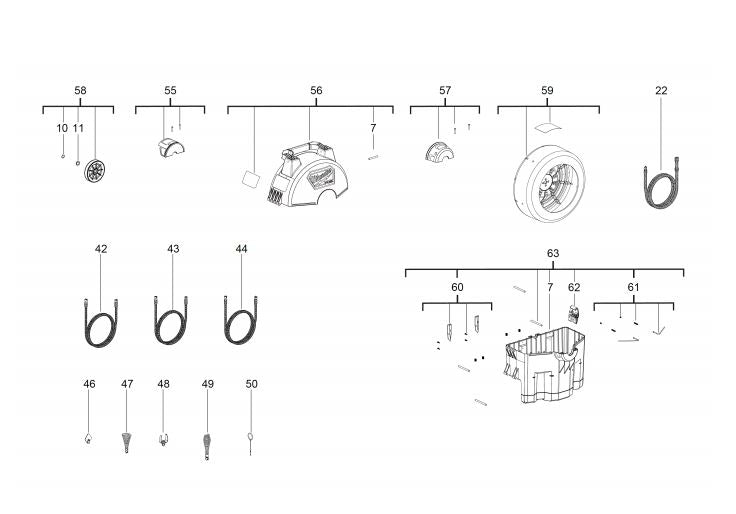 58
10 11
55
56
7
57
59
22
42
43
44
63
60
7
62
61
46
47
48
49
50